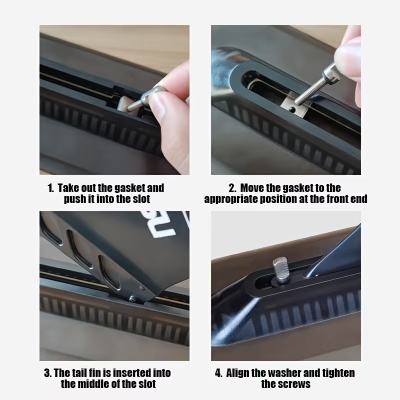 1. Take out the gasket and push it into the slot

2. Move the gasket to the appropriate position at the front end

3. The tail fin is inserted into the middle of the slot

4. Align the washer and tighten the screws